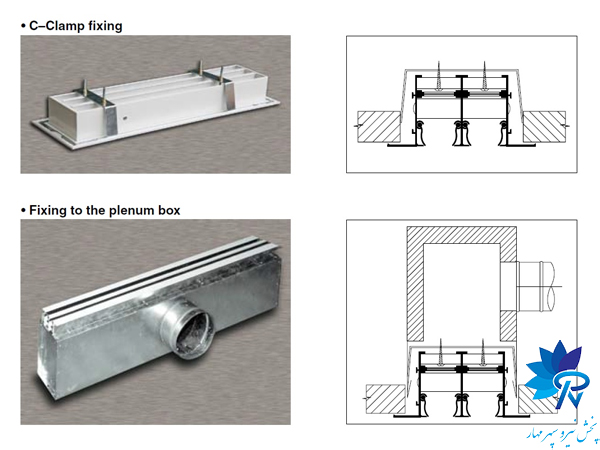 • C–Clamp fixing

• Fixing to the plenum box

پخش نیرو سپهر مهار